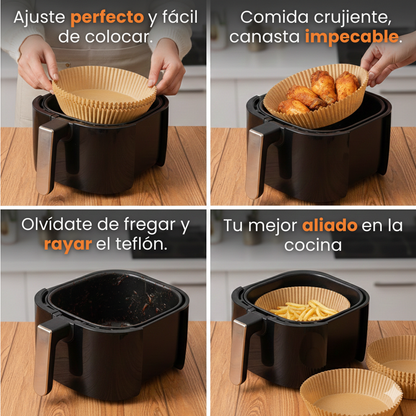 Ajuste perfecto y fácil de colocar.

Comida crujiente, canasta impecable.

Olvídate de fregar y rayar el teflón.

Tu mejor aliado en la cocina