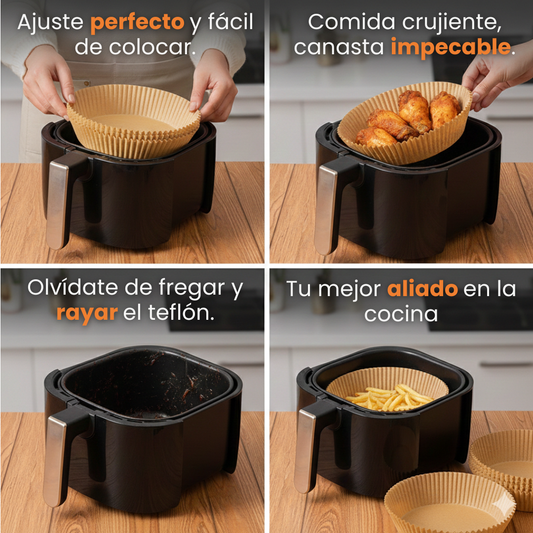 Ajuste perfecto y fácil de colocar.

Comida crujiente, canasta impecable.

Olvídate de fregar y rayar el teflón.

Tu mejor aliado en la cocina